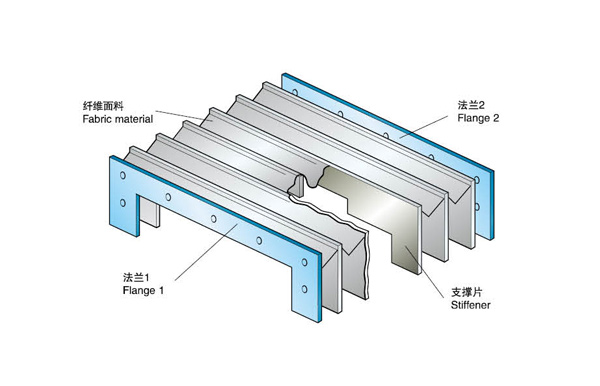 纤维面料
Fabric material

法兰2
Flange 2

法兰1
Flange 1

支撑片
Stiffener